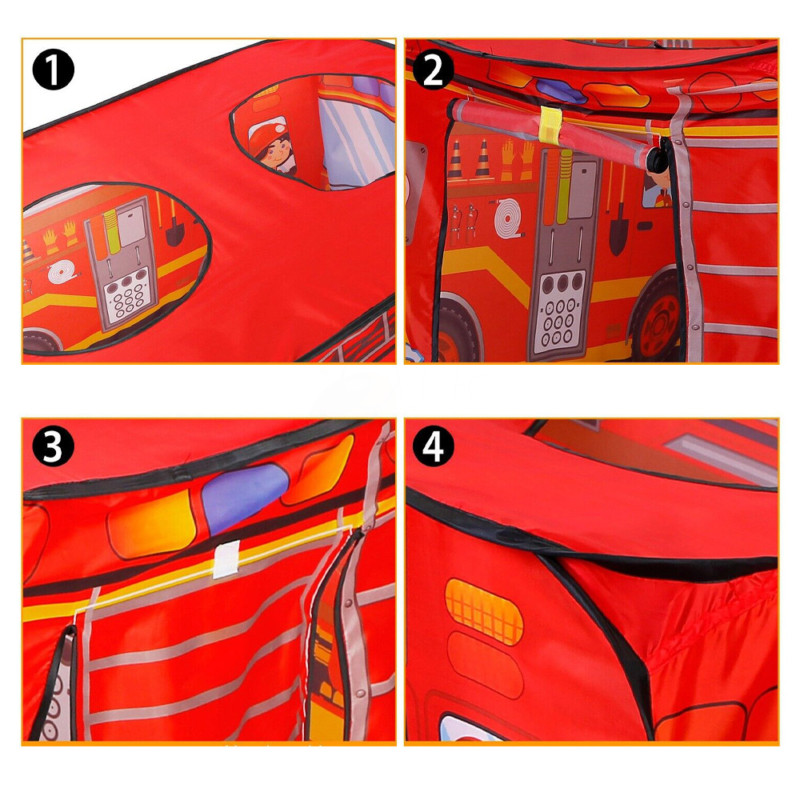 1

2

3

4